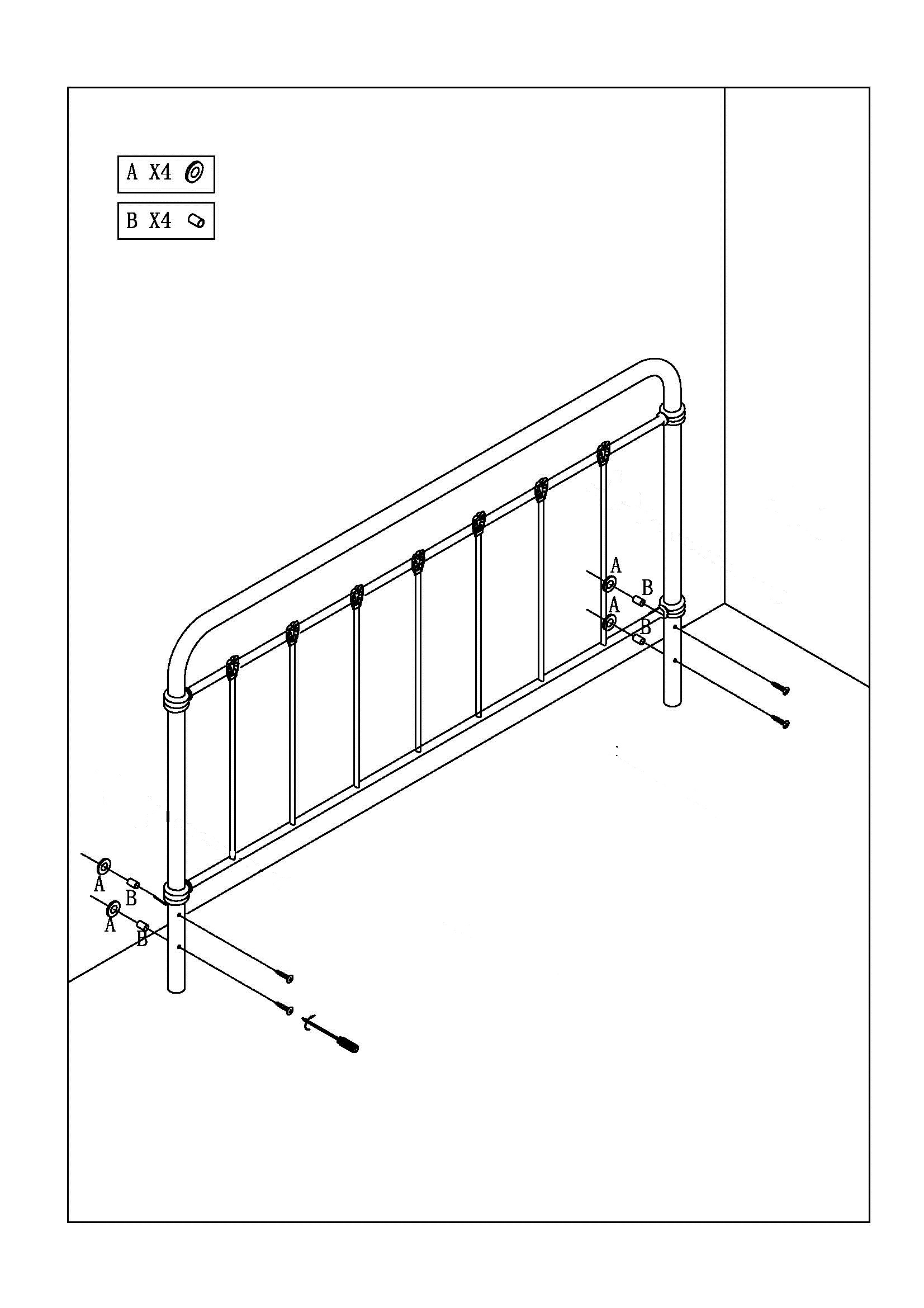 A X4

B X4

A
B
A
B

A
B
A
B