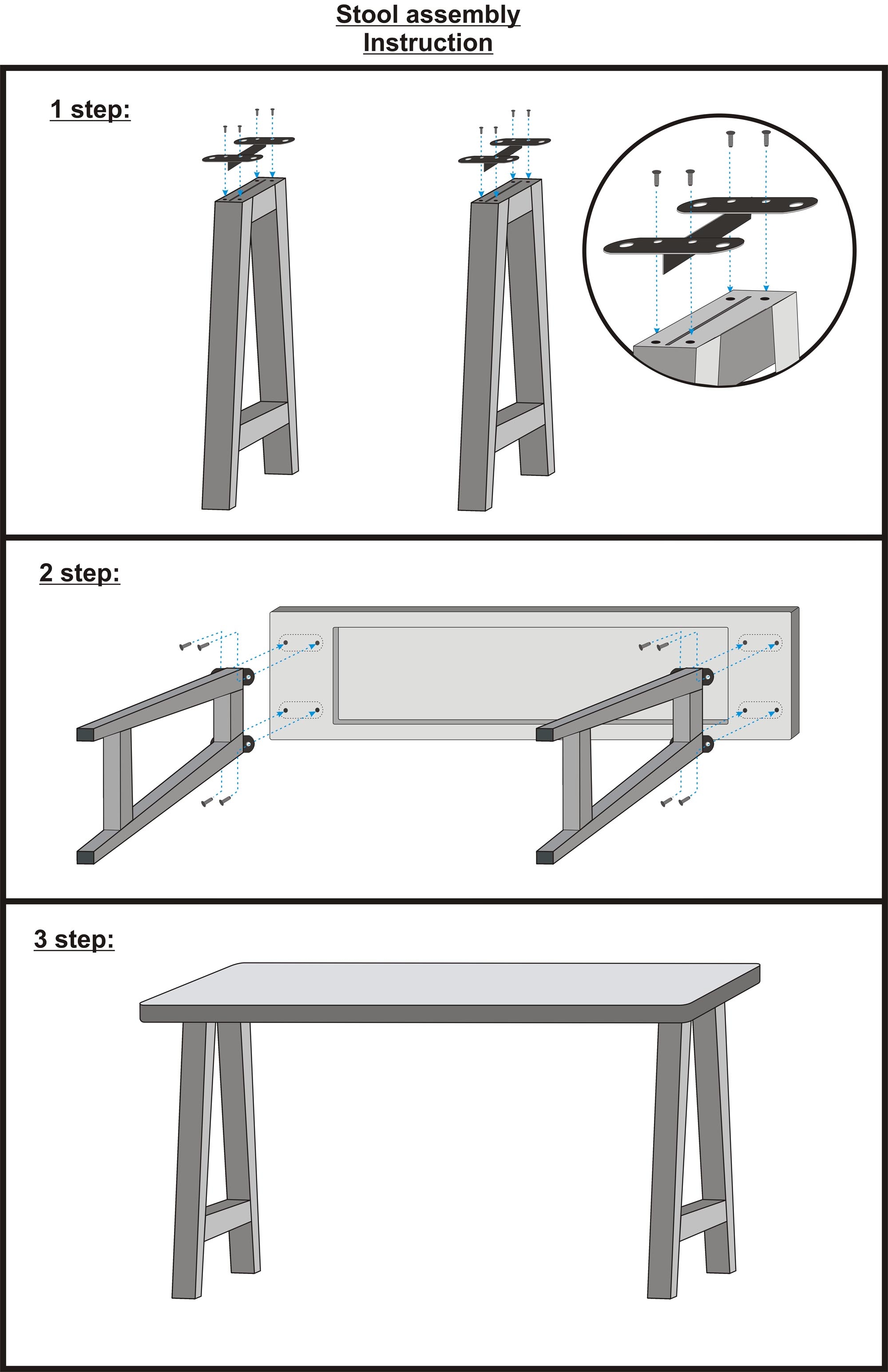 Stool assembly
Instruction

1 step:

2 step:

3 step: