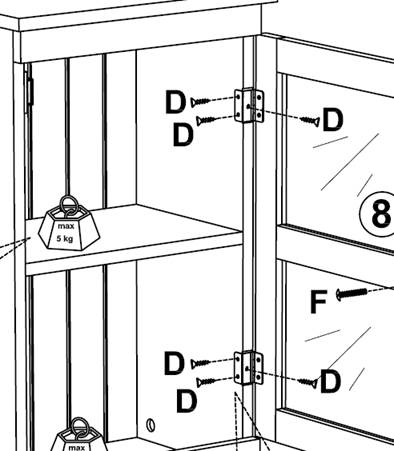 D
D
D
max
5 kg
8
F
D
D
D
max