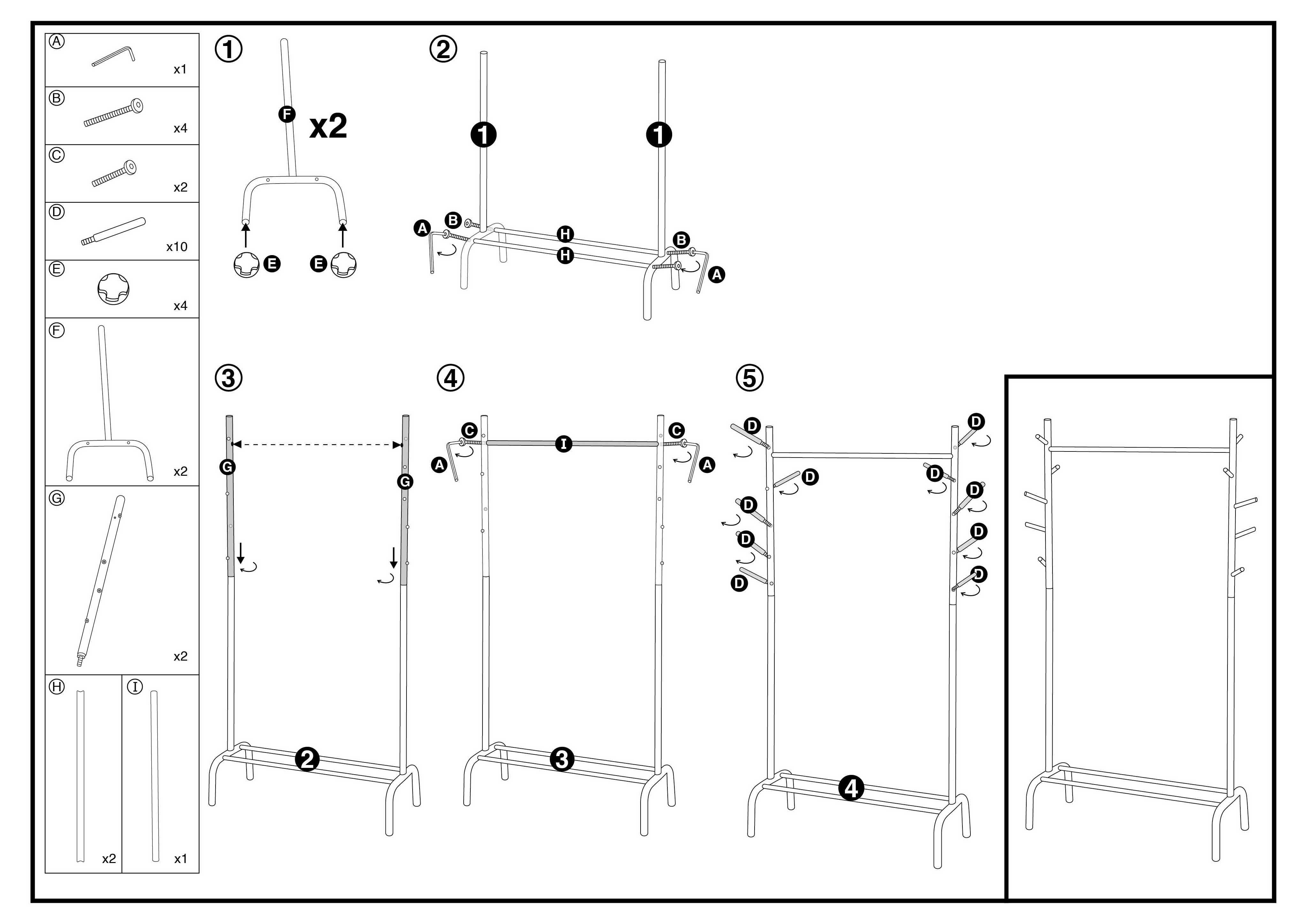 Ⓐ x1
Ⓑ x4
Ⓒ x2
Ⓓ x10
Ⓔ x4
Ⓕ x2
Ⓖ x2
Ⓗ x2
Ⓘ x1

①
F x2
E E

②
1 1
A B H H B A

③
G G
2

④
C I C
A A
3

⑤
D D D D D D D D D D
4